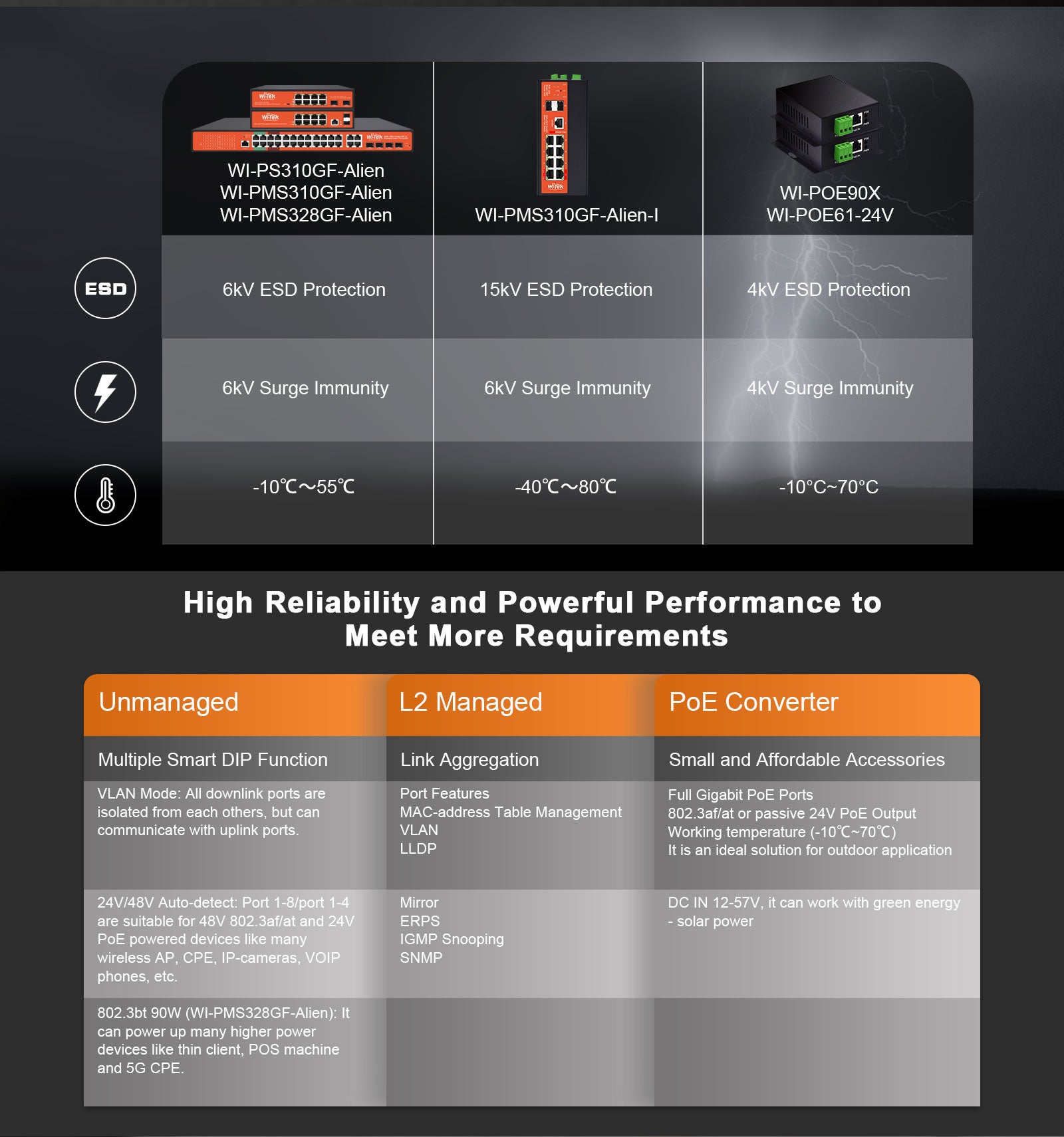 | | WI-PS310GF-Alien WI-PMS310GF-Alien WI-PMS328GF-Alien | WI-PMS310GF-Alien-I | WI-POE90X WI-POE61-24V |
|---|---|---|---|
| ESD | 6kV ESD Protection | 15kV ESD Protection | 4kV ESD Protection |
| | 6kV Surge Immunity | 6kV Surge Immunity | 4kV Surge Immunity |
| | -10℃～55℃ | -40℃～80℃ | -10°C~70°C |

High Reliability and Powerful Performance to Meet More Requirements

| Unmanaged | L2 Managed | PoE Converter |
|---|---|---|
| Multiple Smart DIP Function | Link Aggregation | Small and Affordable Accessories |
| VLAN Mode: All downlink ports are isolated from each others, but can communicate with uplink ports. | Port Features MAC-address Table Management VLAN LLDP | Full Gigabit PoE Ports 802.3af/at or passive 24V PoE Output Working temperature (-10℃~70℃) It is an ideal solution for outdoor application |
| 24V/48V Auto-detect: Port 1-8/port 1-4 are suitable for 48V 802.3af/at and 24V PoE powered devices like many wireless AP, CPE, IP-cameras, VOIP phones, etc. | Mirror ERPS IGMP Snooping SNMP | DC IN 12-57V, it can work with green energy - solar power |
| 802.3bt 90W (WI-PMS328GF-Alien): It can power up many higher power devices like thin client, POS machine and 5G CPE. | | |