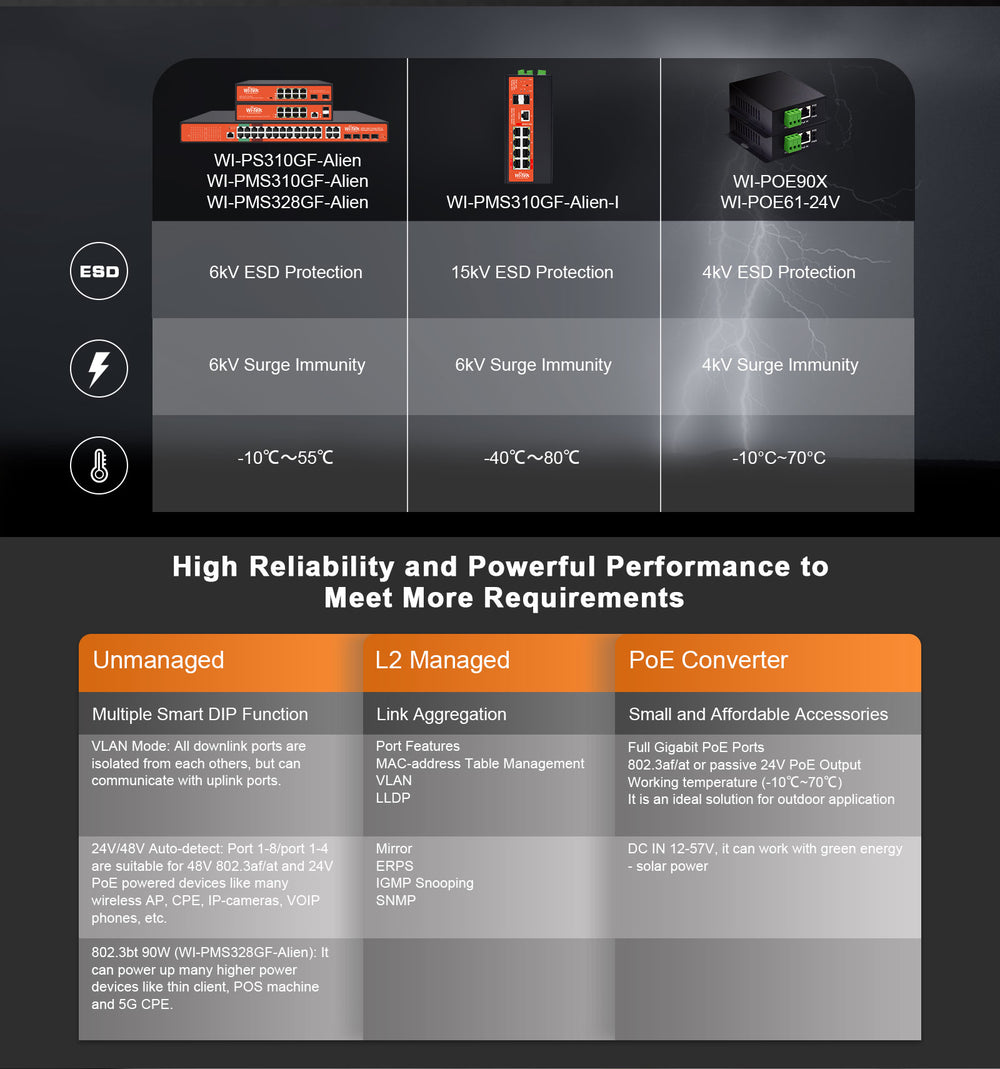 | | WI-PS310GF-Alien WI-PMS310GF-Alien WI-PMS328GF-Alien | WI-PMS310GF-Alien-I | WI-POE90X WI-POE61-24V |
|---|---|---|---|
| ESD | 6kV ESD Protection | 15kV ESD Protection | 4kV ESD Protection |
| | 6kV Surge Immunity | 6kV Surge Immunity | 4kV Surge Immunity |
| | -10℃～55℃ | -40℃～80℃ | -10°C~70°C |

High Reliability and Powerful Performance to Meet More Requirements

| Unmanaged | L2 Managed | PoE Converter |
|---|---|---|
| Multiple Smart DIP Function | Link Aggregation | Small and Affordable Accessories |
| VLAN Mode: All downlink ports are isolated from each others, but can communicate with uplink ports. | Port Features MAC-address Table Management VLAN LLDP | Full Gigabit PoE Ports 802.3af/at or passive 24V PoE Output Working temperature (-10℃~70℃) It is an ideal solution for outdoor application |
| 24V/48V Auto-detect: Port 1-8/port 1-4 are suitable for 48V 802.3af/at and 24V PoE powered devices like many wireless AP, CPE, IP-cameras, VOIP phones, etc. | Mirror ERPS IGMP Snooping SNMP | DC IN 12-57V, it can work with green energy - solar power |
| 802.3bt 90W (WI-PMS328GF-Alien): It can power up many higher power devices like thin client, POS machine and 5G CPE. | | |