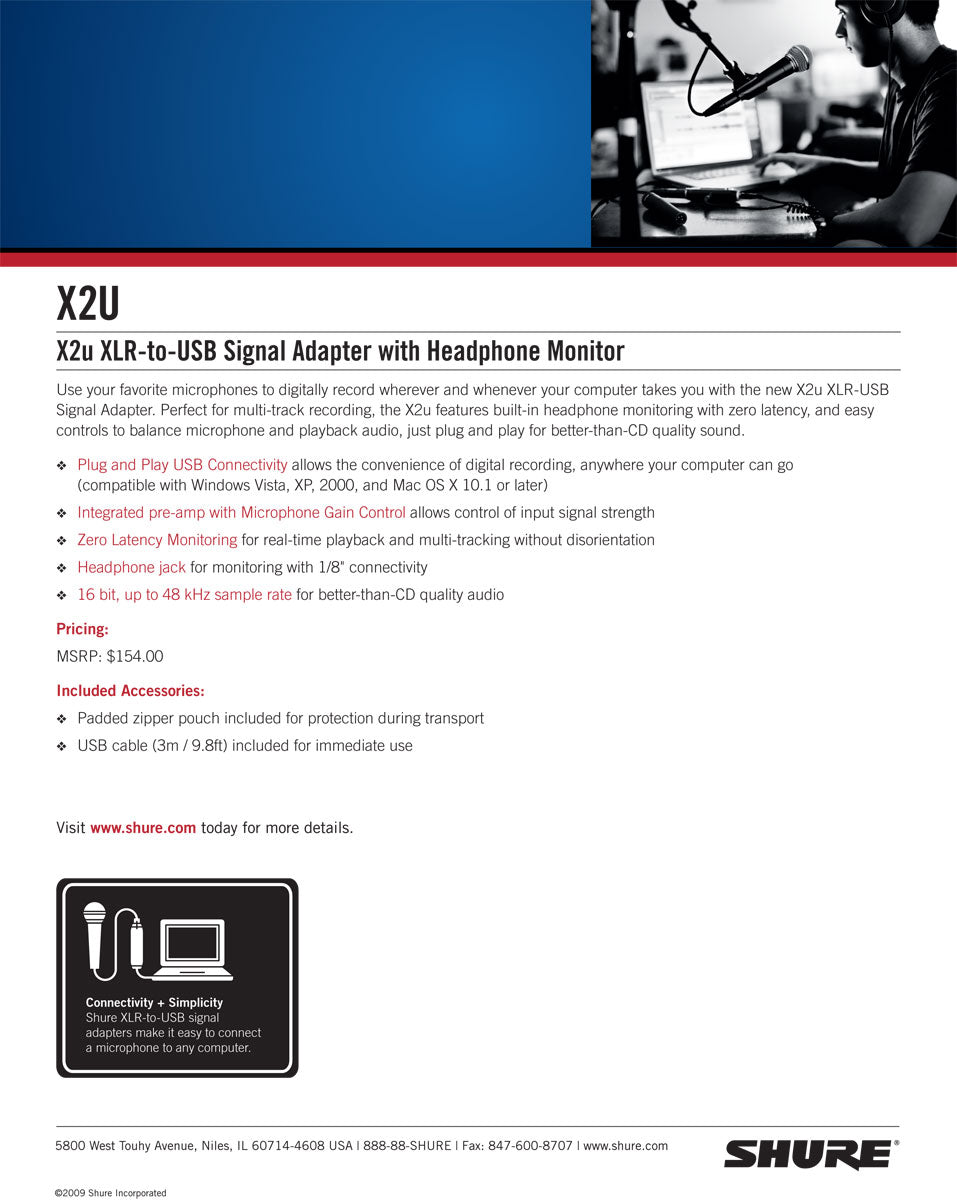 X2U

X2u XLR-to-USB Signal Adapter with Headphone Monitor

Use your favorite microphones to digitally record wherever and whenever your computer takes you with the new X2u XLR-USB Signal Adapter. Perfect for multi-track recording, the X2u features built-in headphone monitoring with zero latency, and easy controls to balance microphone and playback audio, just plug and play for better-than-CD quality sound.

❖ Plug and Play USB Connectivity allows the convenience of digital recording, anywhere your computer can go (compatible with Windows Vista, XP, 2000, and Mac OS X 10.1 or later)
❖ Integrated pre-amp with Microphone Gain Control allows control of input signal strength
❖ Zero Latency Monitoring for real-time playback and multi-tracking without disorientation
❖ Headphone jack for monitoring with 1/8" connectivity
❖ 16 bit, up to 48 kHz sample rate for better-than-CD quality audio

Pricing:
MSRP: $154.00

Included Accessories:
❖ Padded zipper pouch included for protection during transport
❖ USB cable (3m / 9.8ft) included for immediate use

Visit www.shure.com today for more details.

Connectivity + Simplicity
Shure XLR-to-USB signal adapters make it easy to connect a microphone to any computer.

5800 West Touhy Avenue, Niles, IL 60714-4608 USA | 888-88-SHURE | Fax: 847-600-8707 | www.shure.com

SHURE®

©2009 Shure Incorporated